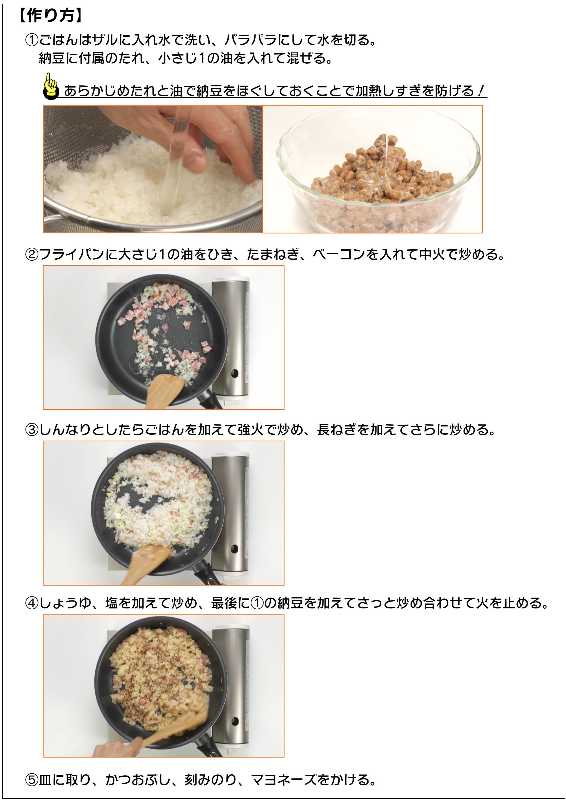 【作り方】

①ごはんはザルに入れ水で洗い、パラパラにして水を切る。
納豆に付属のたれ、小さじ1の油を入れて混ぜる。

あらかじめたれと油で納豆をほぐしておくことで加熱しすぎを防げる！

②フライパンに大さじ1の油をひき、たまねぎ、ベーコンを入れて中火で炒める。

③しんなりとしたらごはんを加えて強火で炒め、長ねぎを加えてさらに炒める。

④しょうゆ、塩を加えて炒め、最後に①の納豆を加えてさっと炒め合わせて火を止める。

⑤皿に取り、かつおぶし、刻みのり、マヨネーズをかける。